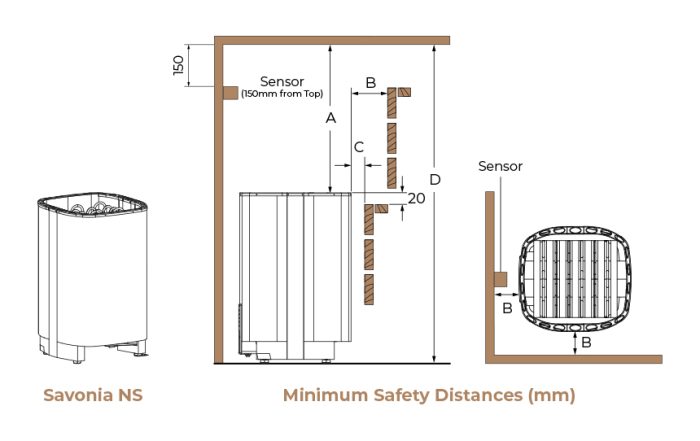 150

Sensor
(150mm from Top)

B

A

C

D

20

Sensor

B

B

Savonia NS

Minimum Safety Distances (mm)