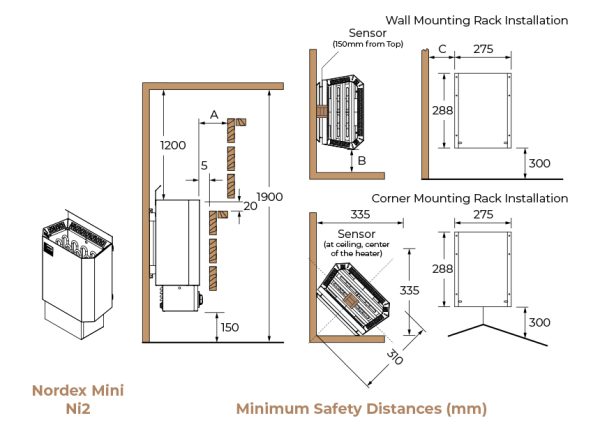 Wall Mounting Rack Installation

Sensor
(150mm from Top)

C
275
288
300
B

A
1200
5
20
1900
150

Corner Mounting Rack Installation

335
Sensor
(at ceiling, center of the heater)
335
310
275
288
300

Nordex Mini
Ni2

Minimum Safety Distances (mm)