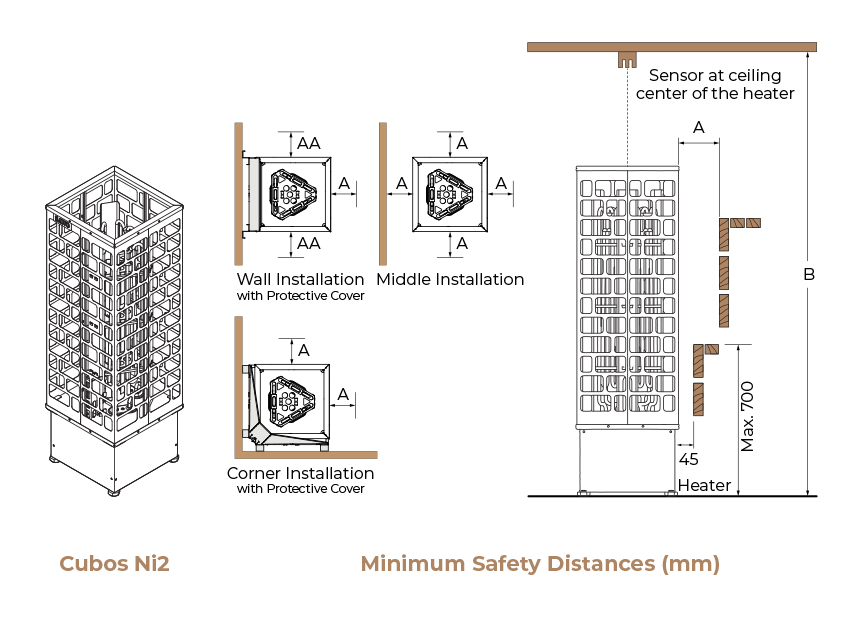 AA

A

AA

Wall Installation
with Protective Cover

A

A

A

A

Middle Installation

A

A

Corner Installation
with Protective Cover

Sensor at ceiling
center of the heater

A

B

Max. 700

45

Heater

Cubos Ni2

Minimum Safety Distances (mm)