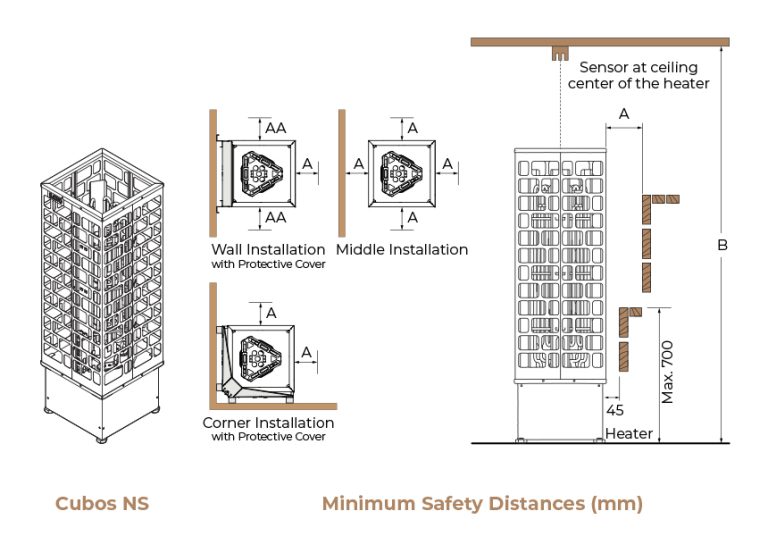 AA
A
AA
Wall Installation
with Protective Cover

A
A
A
A
Middle Installation

A
A
Corner Installation
with Protective Cover

Sensor at ceiling
center of the heater
A
B
Max. 700
45
Heater

Cubos NS

Minimum Safety Distances (mm)