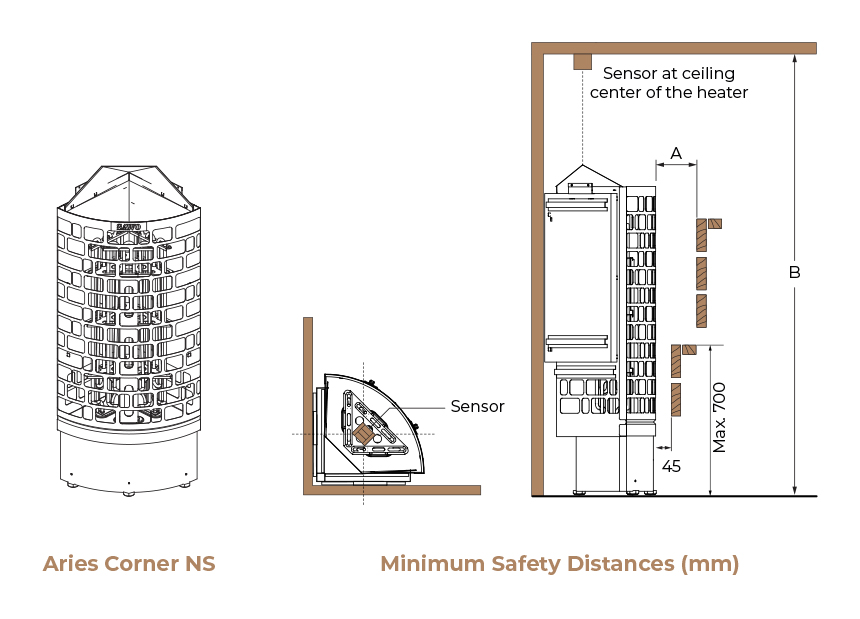 SAWO

Sensor

Sensor at ceiling center of the heater

A

B

Max. 700

45

Aries Corner NS

Minimum Safety Distances (mm)